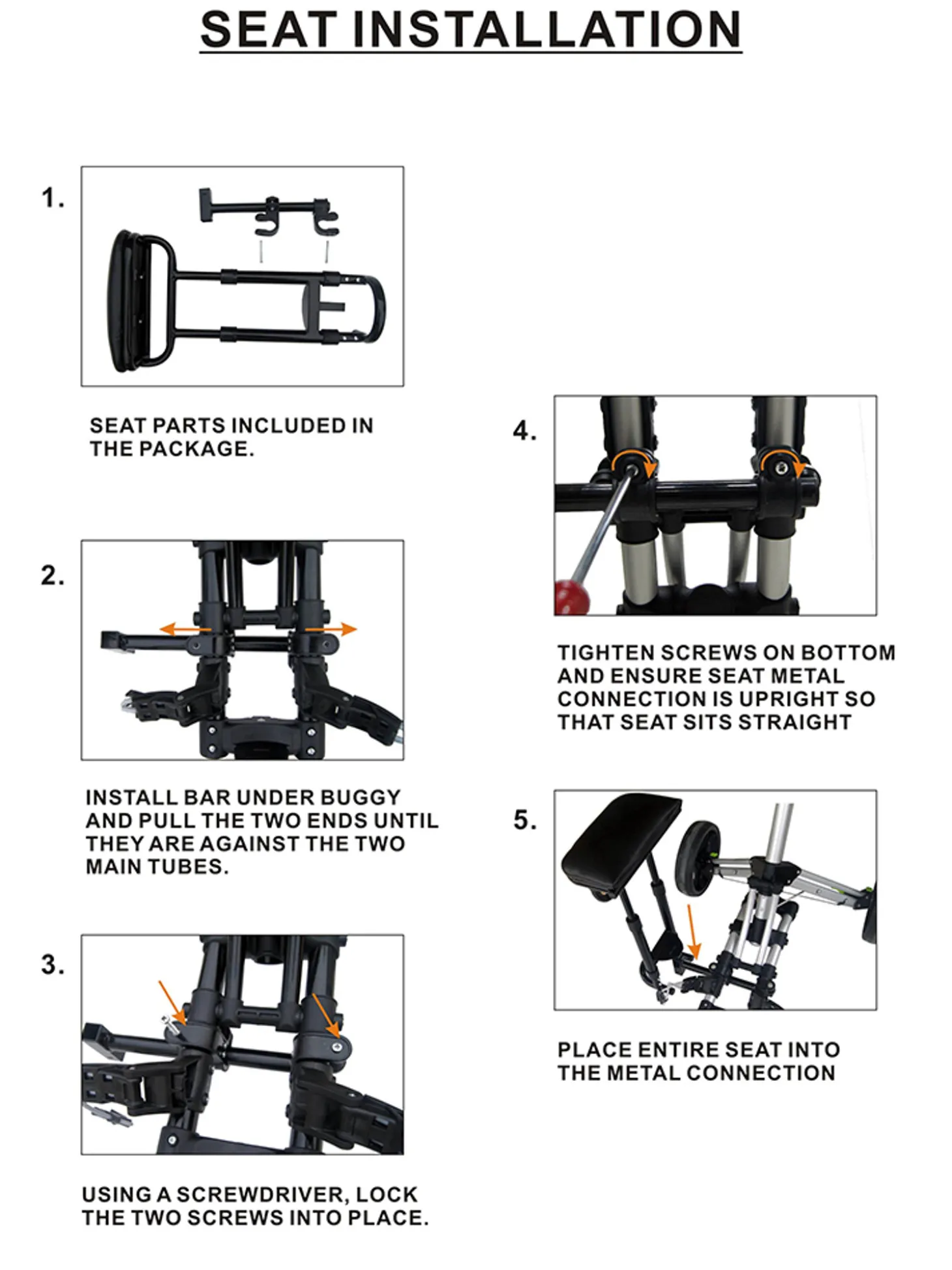 SEAT INSTALLATION

1.

SEAT PARTS INCLUDED IN THE PACKAGE.

2.

INSTALL BAR UNDER BUGGY AND PULL THE TWO ENDS UNTIL THEY ARE AGAINST THE TWO MAIN TUBES.

3.

USING A SCREWDRIVER, LOCK THE TWO SCREWS INTO PLACE.

4.

TIGHTEN SCREWS ON BOTTOM AND ENSURE SEAT METAL CONNECTION IS UPRIGHT SO THAT SEAT SITS STRAIGHT

5.

PLACE ENTIRE SEAT INTO THE METAL CONNECTION